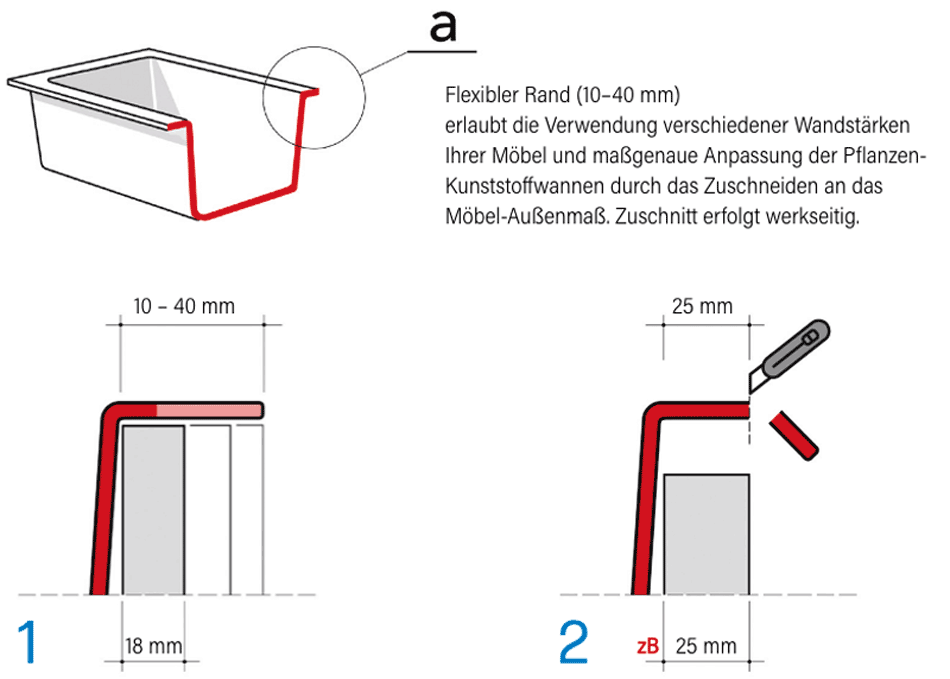 a

Flexibler Rand (10–40 mm)
erlaubt die Verwendung verschiedener Wandstärken Ihrer Möbel und maßgenaue Anpassung der Pflanzen-Kunststoffwannen durch das Zuschneiden an das Möbel-Außenmaß. Zuschnitt erfolgt werkseitig.

10 – 40 mm

1

18 mm

25 mm

2

zB

25 mm